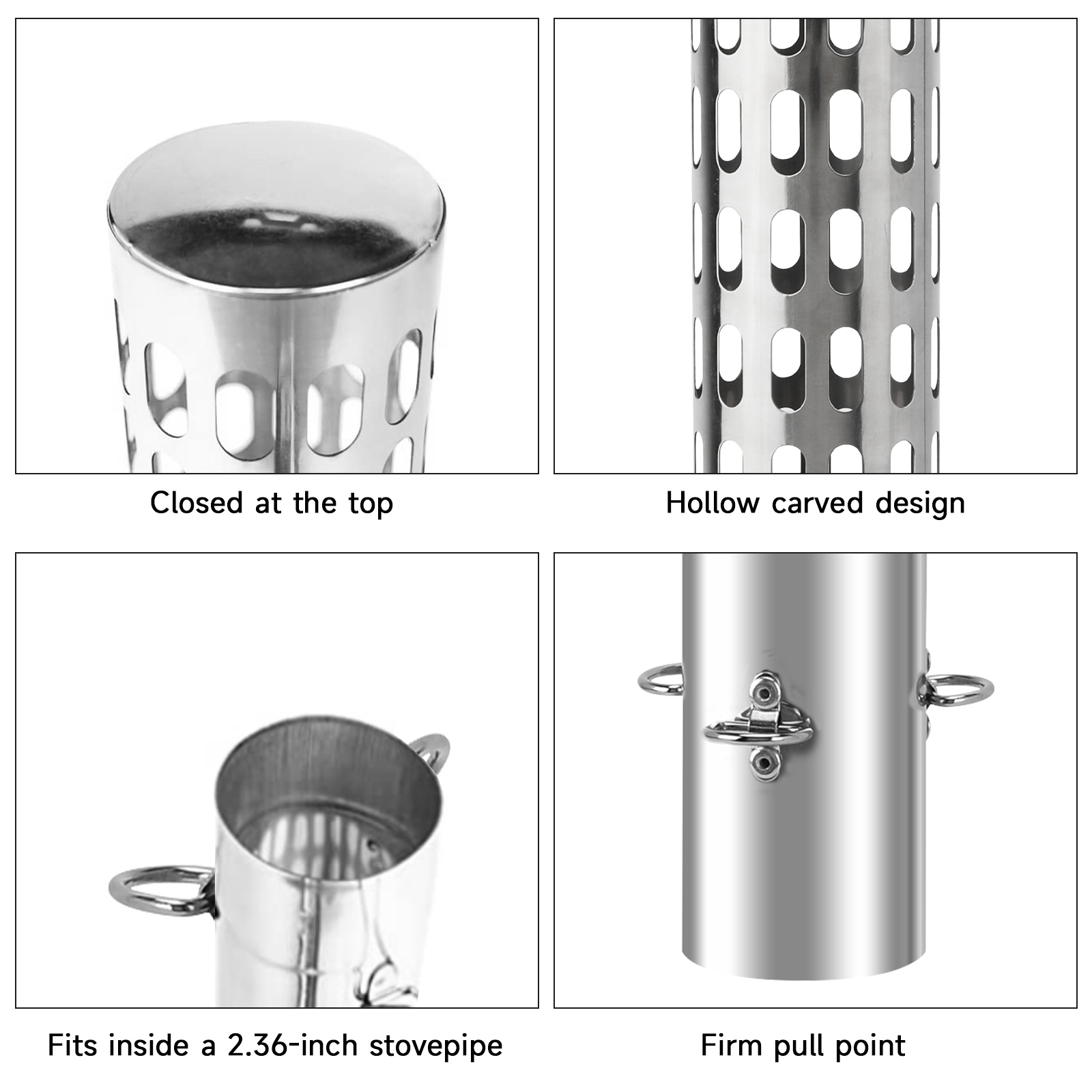 Closed at the top

Hollow carved design

Fits inside a 2.36-inch stovepipe

Firm pull point